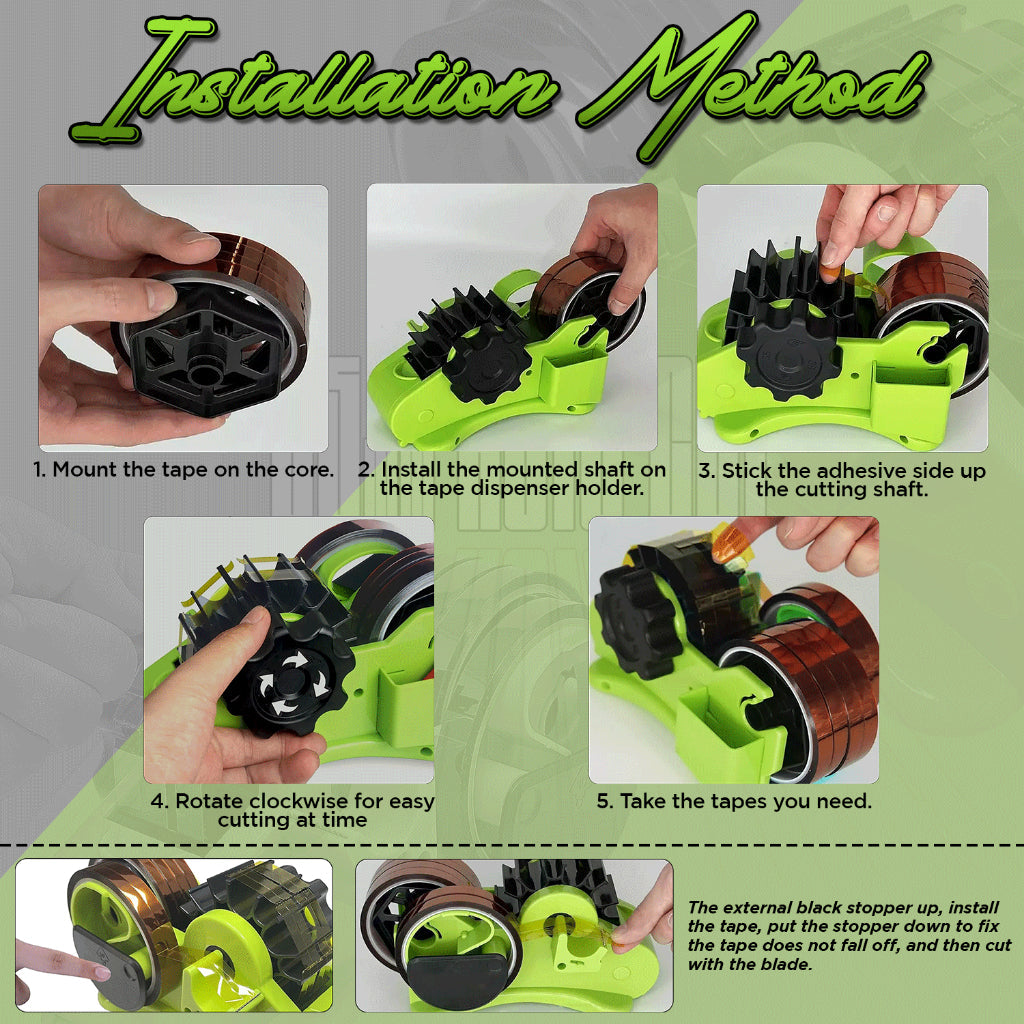 Installation Method

1. Mount the tape on the core.

2. Install the mounted shaft on the tape dispenser holder.

3. Stick the adhesive side up the cutting shaft.

4. Rotate clockwise for easy cutting at time

5. Take the tapes you need.

The external black stopper up, install the tape, put the stopper down to fix the tape does not fall off, and then cut with the blade.