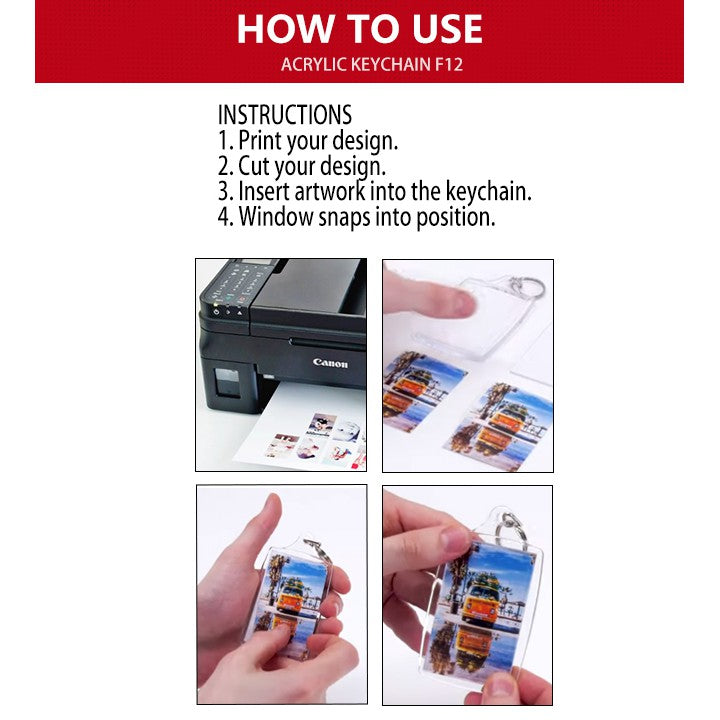 HOW TO USE
ACRYLIC KEYCHAIN F12

INSTRUCTIONS
1. Print your design.
2. Cut your design.
3. Insert artwork into the keychain.
4. Window snaps into position.

Canon