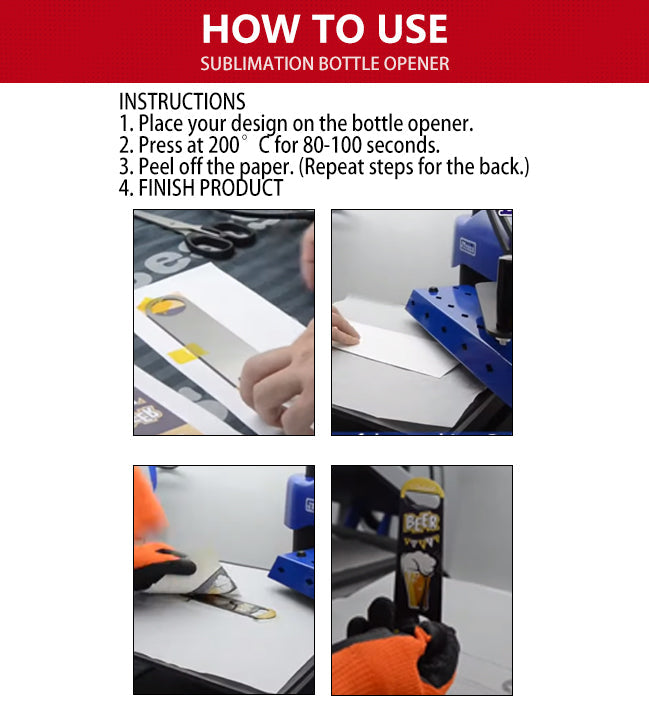 HOW TO USE
SUBLIMATION BOTTLE OPENER

INSTRUCTIONS
1. Place your design on the bottle opener.
2. Press at 200° C for 80-100 seconds.
3. Peel off the paper. (Repeat steps for the back.)
4. FINISH PRODUCT

BEER