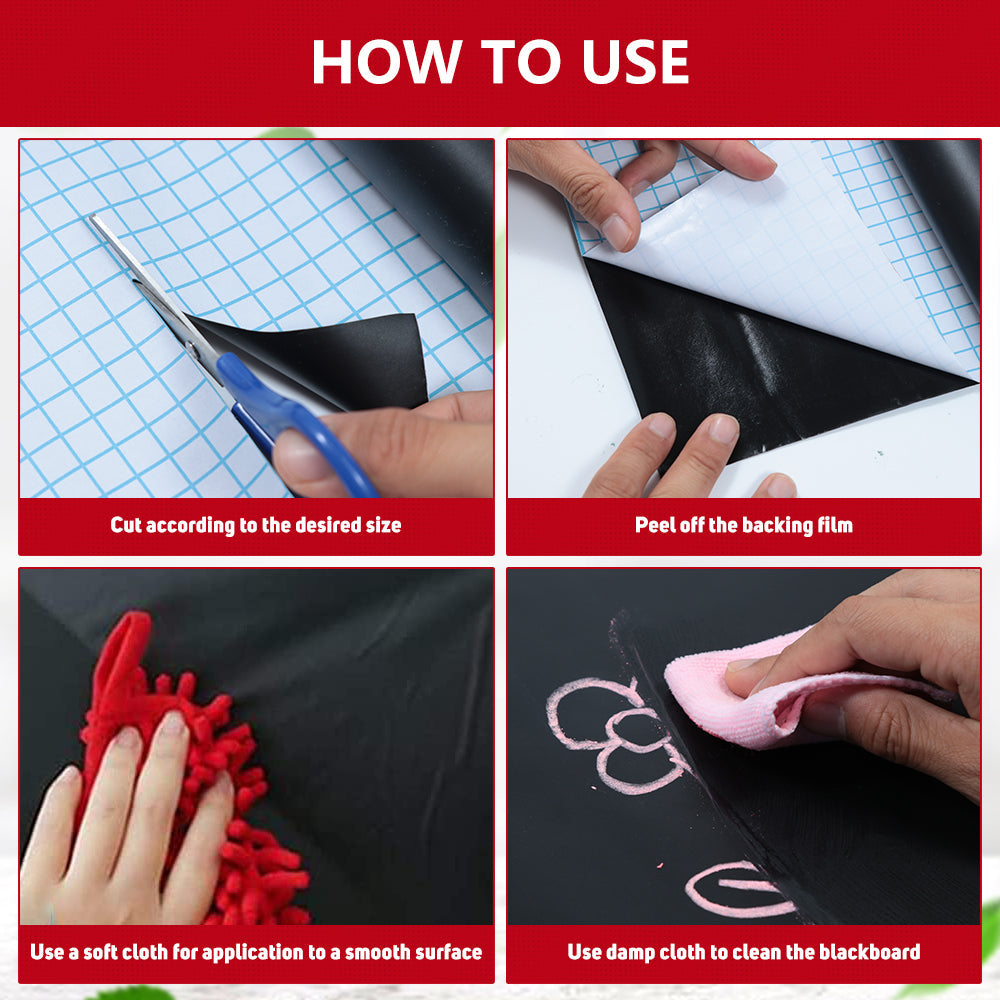 HOW TO USE

Cut according to the desired size

Peel off the backing film

Use a soft cloth for application to a smooth surface

Use damp cloth to clean the blackboard