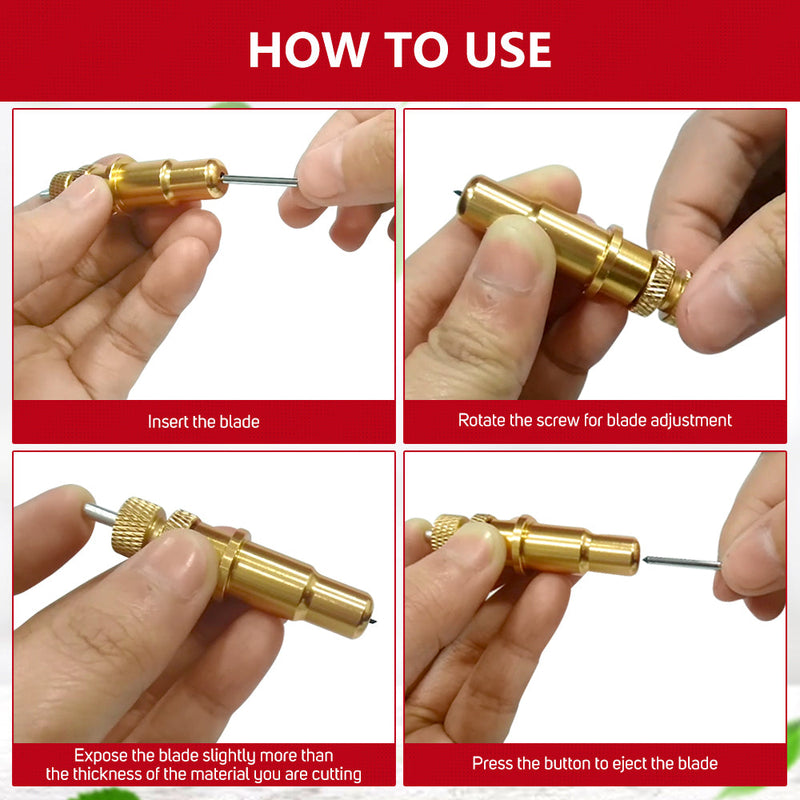 HOW TO USE

Insert the blade

Rotate the screw for blade adjustment

Expose the blade slightly more than the thickness of the material you are cutting

Press the button to eject the blade