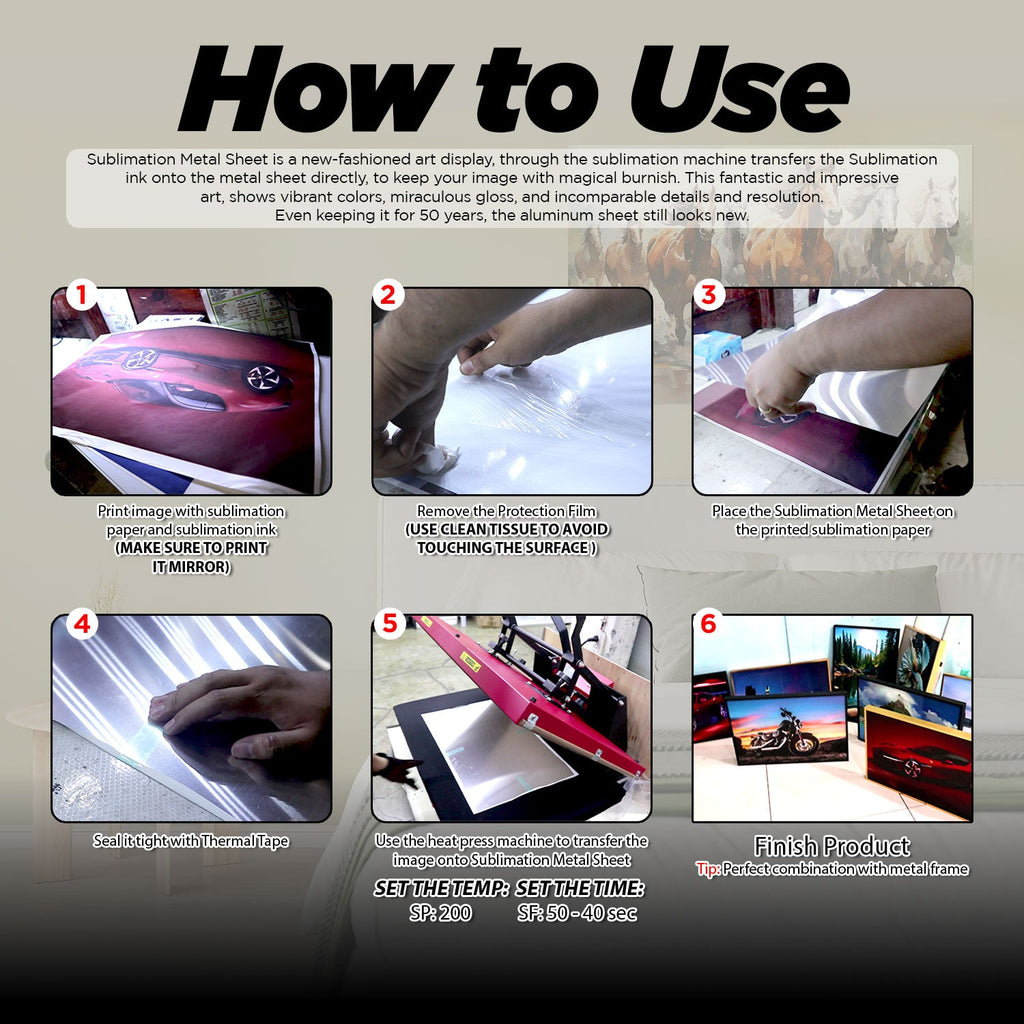 How to Use

Sublimation Metal Sheet is a new-fashioned art display, through the sublimation machine transfers the Sublimation ink onto the metal sheet directly, to keep your image with magical burnish. This fantastic and impressive art, shows vibrant colors, miraculous gloss, and incomparable details and resolution.
Even keeping it for 50 years, the aluminum sheet still looks new.

1

Print image with sublimation paper and sublimation ink
(MAKE SURE TO PRINT IT MIRROR)

2

Remove the Protection Film
(USE CLEAN TISSUE TO AVOID TOUCHING THE SURFACE )

3

Place the Sublimation Metal Sheet on the printed sublimation paper

4

Seal it tight with Thermal Tape

5

Use the heat press machine to transfer the image onto Sublimation Metal Sheet

SET THE TEMP: SP: 200
SET THE TIME: SF: 50 - 40 sec

6

Finish Product
Tip: Perfect combination with metal frame