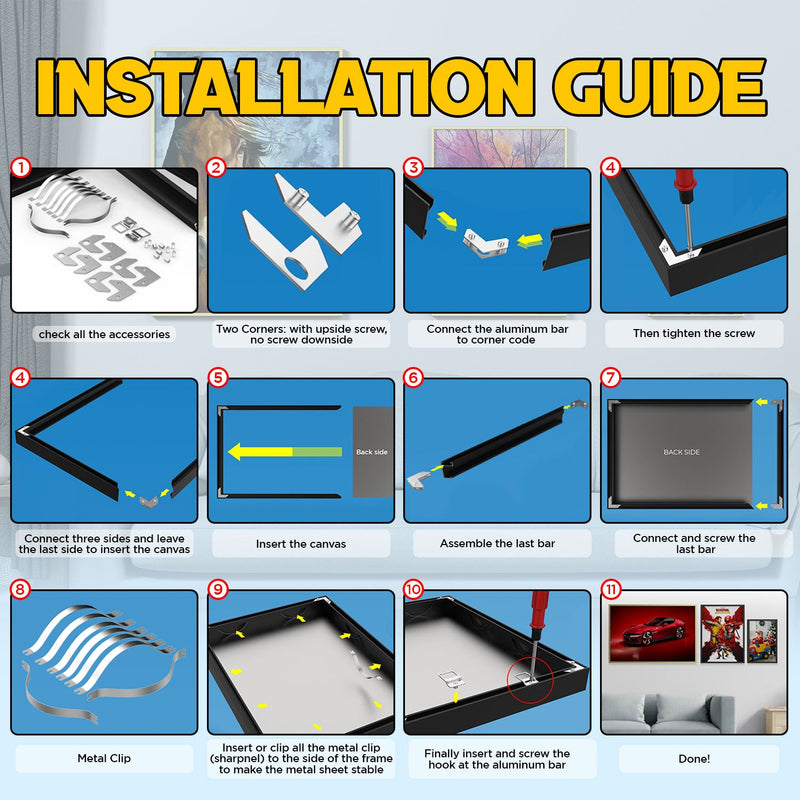 INSTALLATION GUIDE

1
check all the accessories

2
Two Corners: with upside screw, no screw downside

3
Connect the aluminum bar to corner code

4
Then tighten the screw

4
Connect three sides and leave the last side to insert the canvas

5
Back side
Insert the canvas

6
Assemble the last bar

7
BACK SIDE
Connect and screw the last bar

8
Metal Clip

9
Insert or clip all the metal clip (sharpnel) to the side of the frame to make the metal sheet stable

10
Finally insert and screw the hook at the aluminum bar

11
Done!