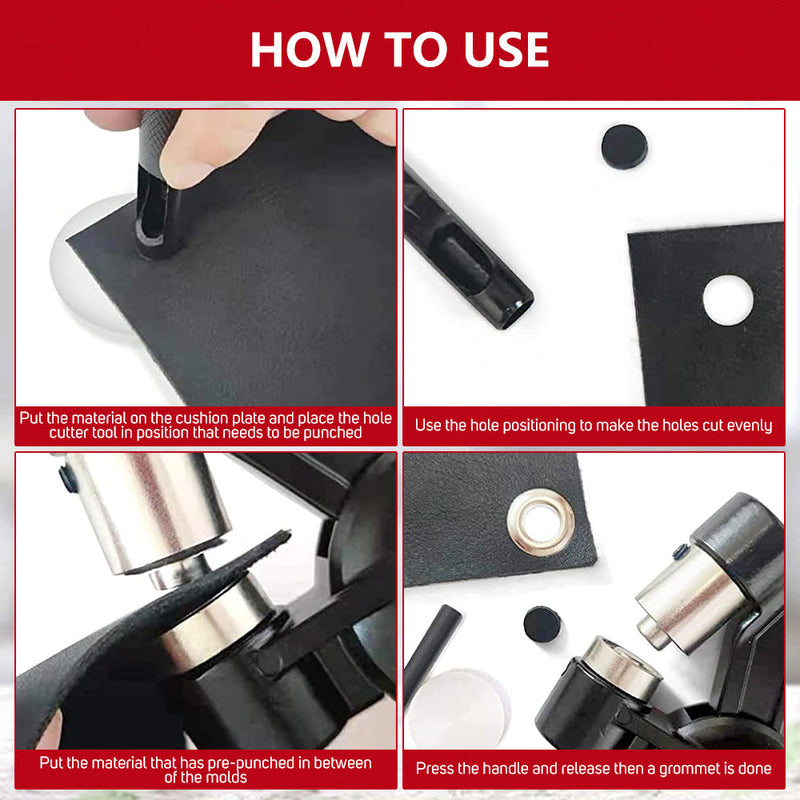 HOW TO USE

Put the material on the cushion plate and place the hole cutter tool in position that needs to be punched

Use the hole positioning to make the holes cut evenly

Put the material that has pre-punched in between of the molds

Press the handle and release then a grommet is done