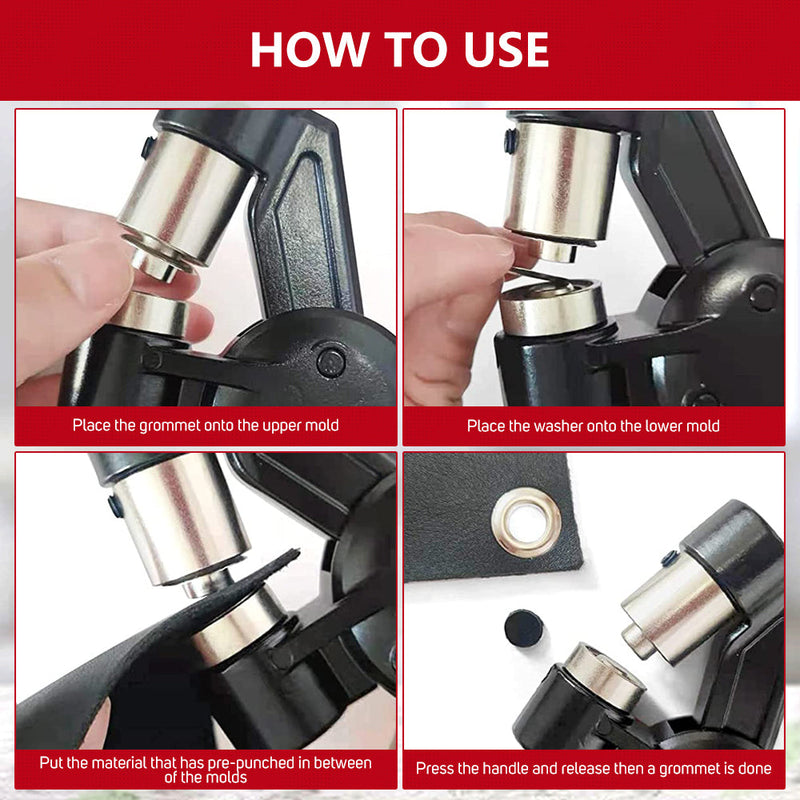 HOW TO USE

Place the grommet onto the upper mold

Place the washer onto the lower mold

Put the material that has pre-punched in between of the molds

Press the handle and release then a grommet is done