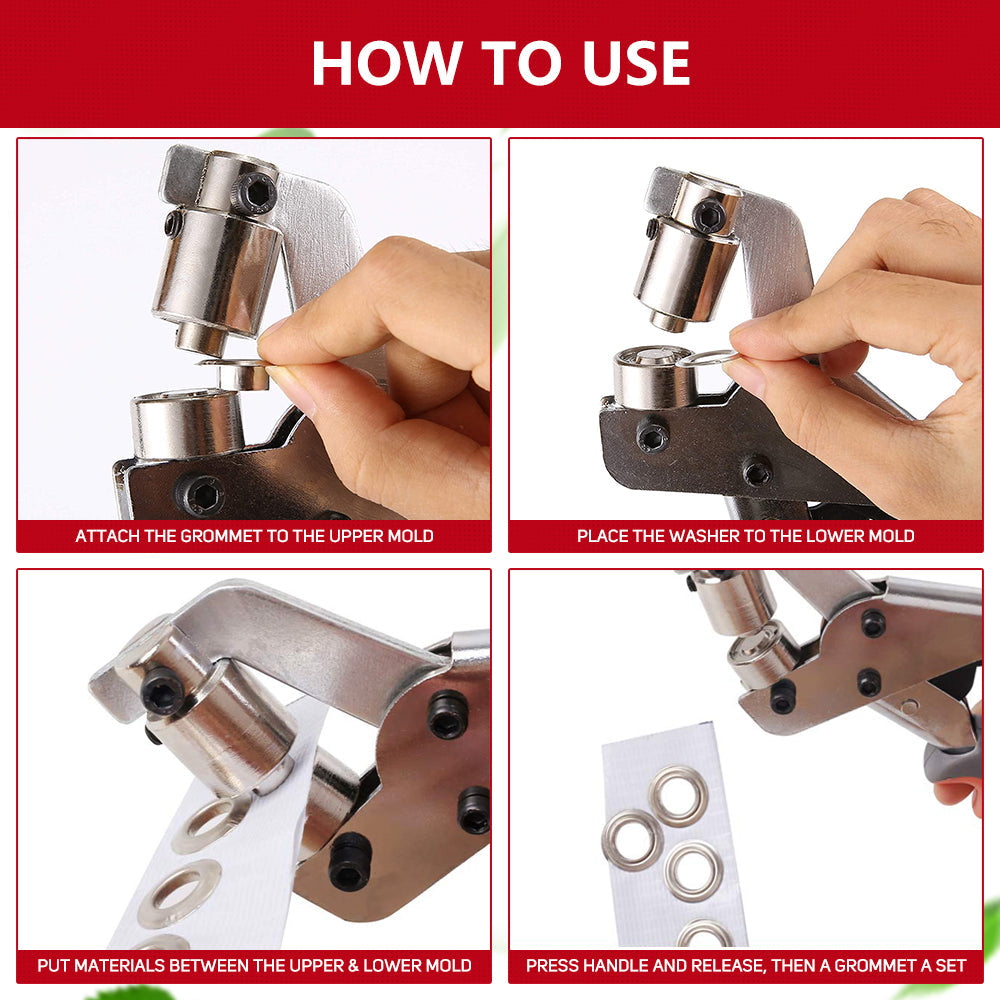 HOW TO USE

ATTACH THE GROMMET TO THE UPPER MOLD

PLACE THE WASHER TO THE LOWER MOLD

PUT MATERIALS BETWEEN THE UPPER & LOWER MOLD

PRESS HANDLE AND RELEASE, THEN A GROMMET A SET