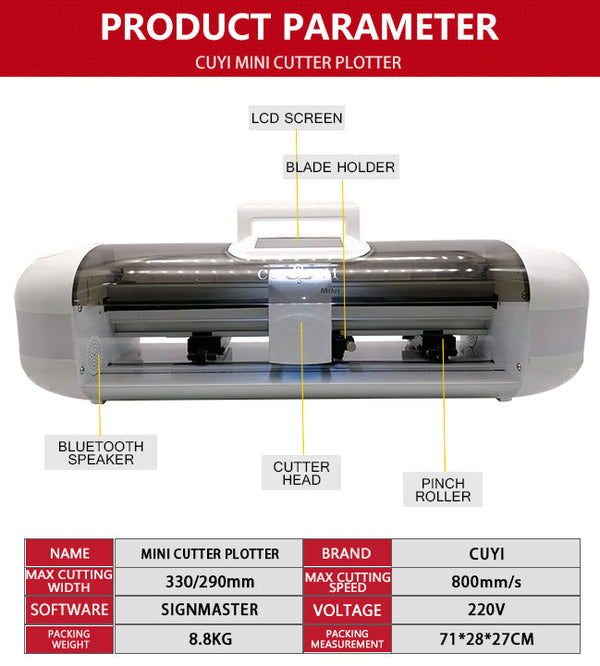 PRODUCT PARAMETER
CUYI MINI CUTTER PLOTTER

LCD SCREEN

BLADE HOLDER

MINI

BLUETOOTH SPEAKER

CUTTER HEAD

PINCH ROLLER

| NAME | MINI CUTTER PLOTTER | BRAND | CUYI |
|---|---|---|---|
| MAX CUTTING WIDTH | 330/290mm | MAX CUTTING SPEED | 800mm/s |
| SOFTWARE | SIGNMASTER | VOLTAGE | 220V |
| PACKING WEIGHT | 8.8KG | PACKING MEASUREMENT | 71*28*27CM |