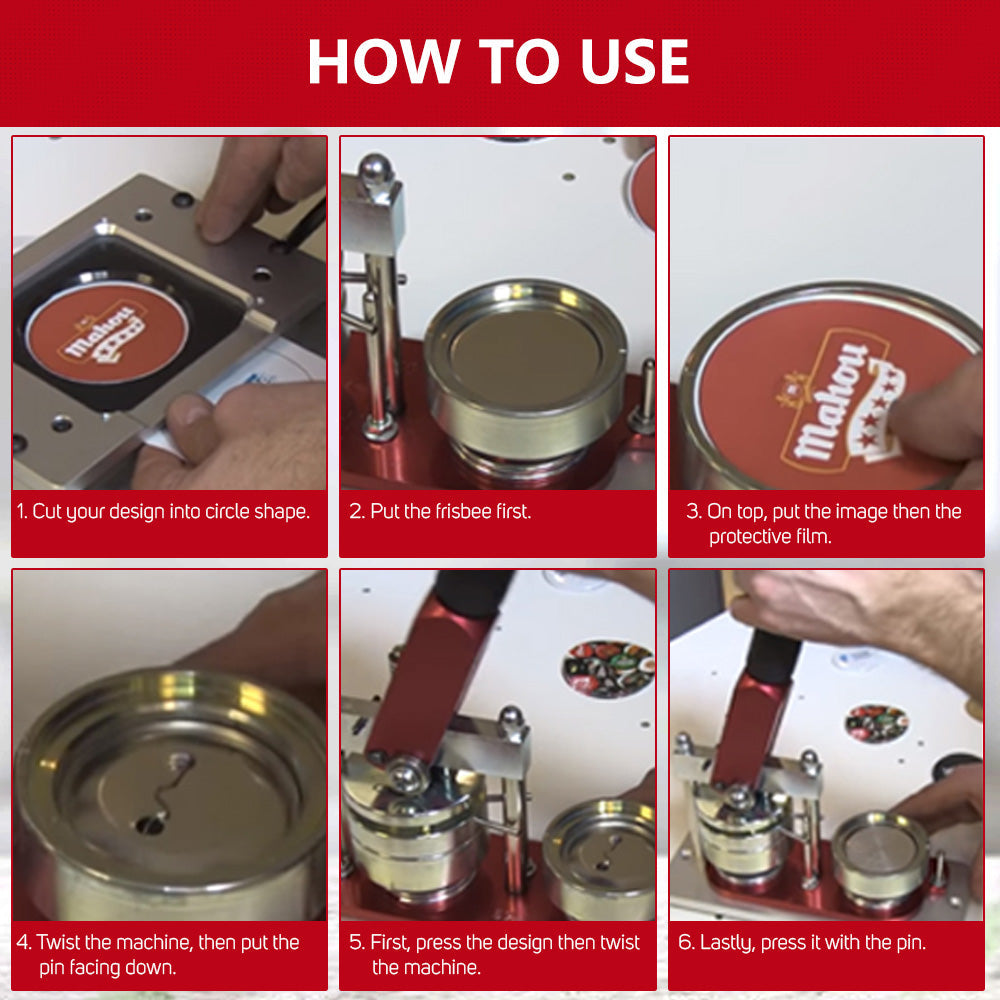 HOW TO USE

Mahou

1. Cut your design into circle shape.

2. Put the frisbee first.

Mahou

3. On top, put the image then the protective film.

4. Twist the machine, then put the pin facing down.

5. First, press the design then twist the machine.

6. Lastly, press it with the pin.