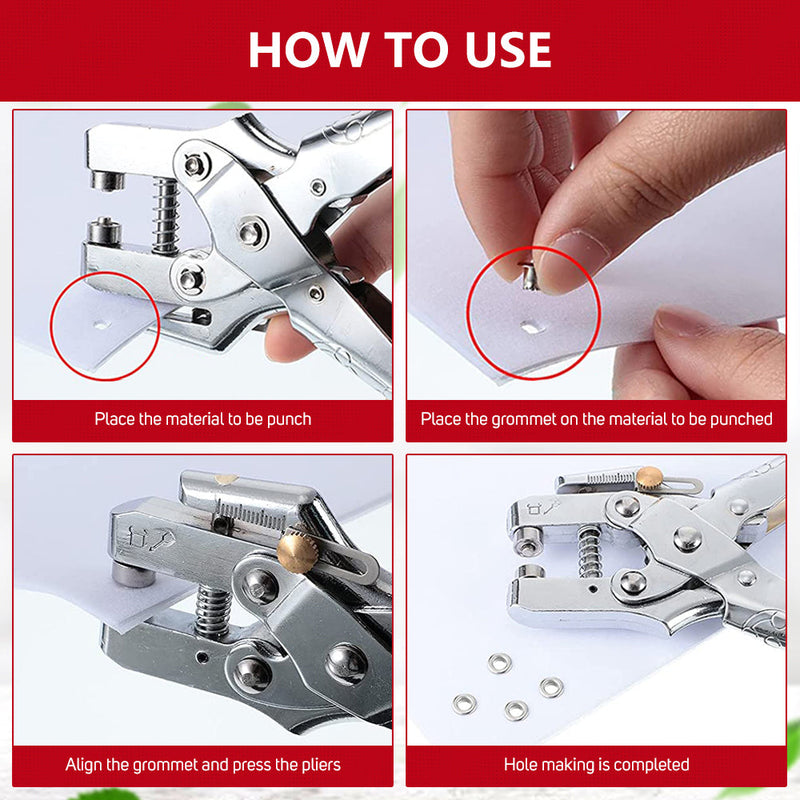 HOW TO USE

Place the material to be punch

Place the grommet on the material to be punched

Align the grommet and press the pliers

Hole making is completed