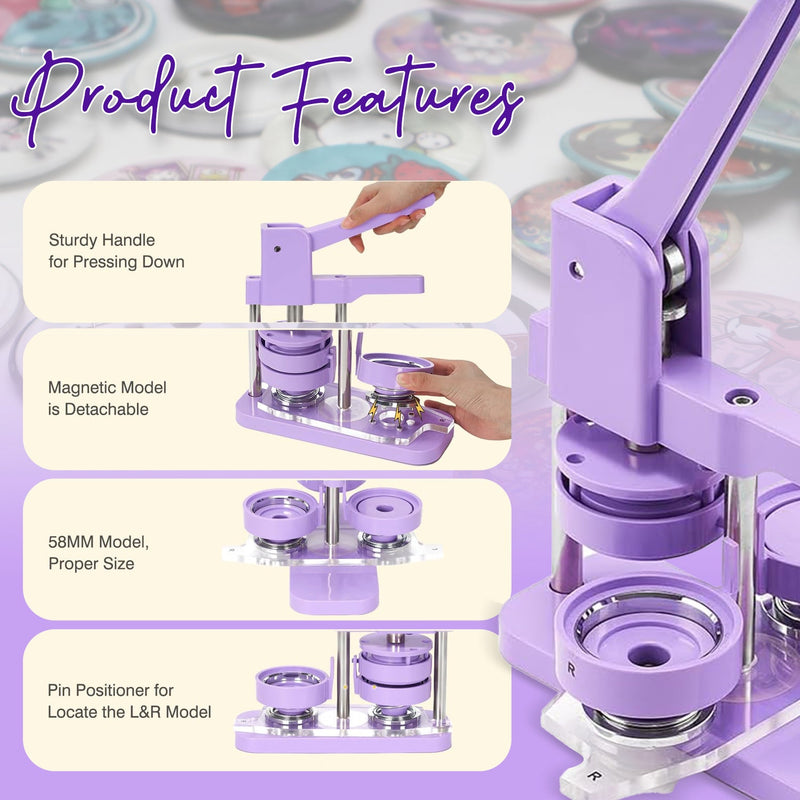 Product Features

Sturdy Handle for Pressing Down

Magnetic Model is Detachable

58MM Model, Proper Size

Pin Positioner for Locate the L&R Model

R

R